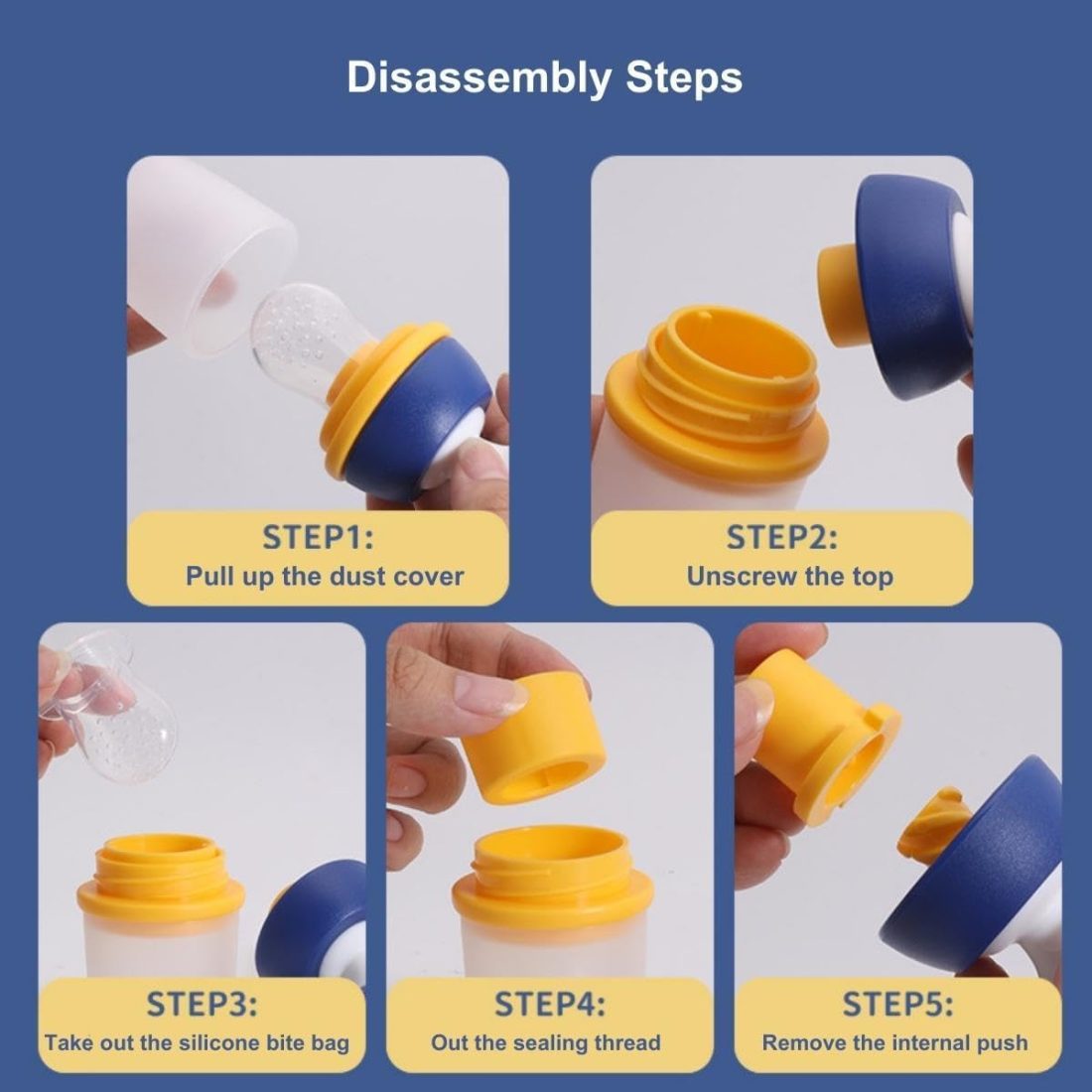 Disassembly Steps

STEP1:
Pull up the dust cover

STEP2:
Unscrew the top

STEP3:
Take out the silicone bite bag

STEP4:
Out the sealing thread

STEP5:
Remove the internal push